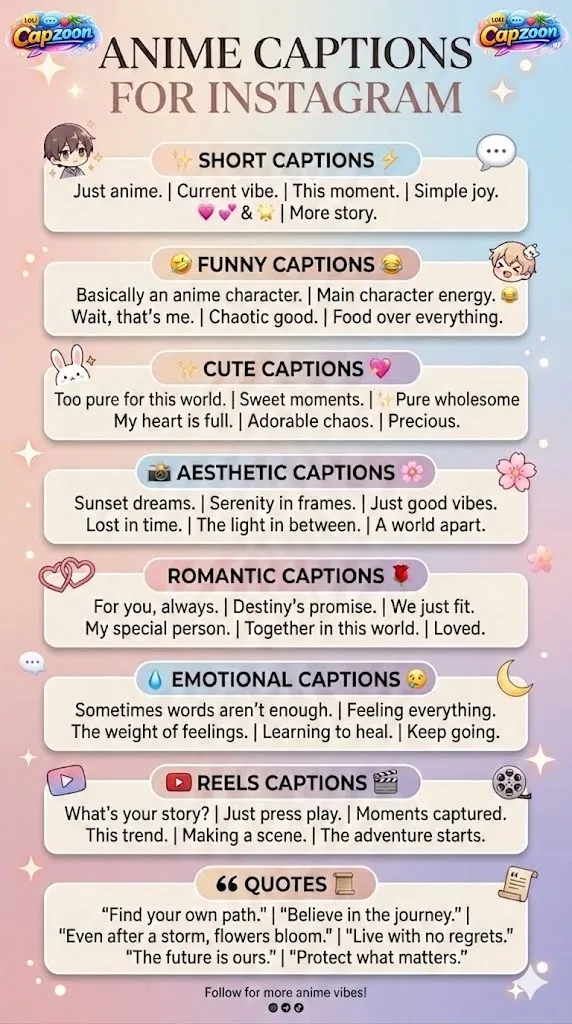 Capzoon

Capzoon

ANIME CAPTIONS FOR INSTAGRAM

✨ SHORT CAPTIONS ⚡

Just anime. | Current vibe. | This moment. | Simple joy. 💗💕 & 🌟 | More story.

🤣 FUNNY CAPTIONS 😂

Basically an anime character. | Main character energy. 😂 Wait, that's me. | Chaotic good. | Food over everything.

✨ CUTE CAPTIONS 💖

Too pure for this world. | Sweet moments. | ✨Pure wholesome My heart is full. | Adorable chaos. | Precious.

📸 AESTHETIC CAPTIONS 🌸

Sunset dreams. | Serenity in frames. | Just good vibes. Lost in time. | The light in between. | A world apart.

ROMANTIC CAPTIONS 🌹

For you, always. | Destiny's promise. | We just fit. My special person. | Together in this world. | Loved.

💧 EMOTIONAL CAPTIONS 🥺

Sometimes words aren't enough. | Feeling everything. The weight of feelings. | Learning to heal. | Keep going.

▶️ REELS CAPTIONS 🎬

What's your story? | Just press play. | Moments captured. This trend. | Making a scene. | The adventure starts.

❝ QUOTES 📜

"Find your own path." | "Believe in the journey." | "Even after a storm, flowers bloom." | "Live with no regrets." "The future is ours." | "Protect what matters."

Follow for more anime vibes!